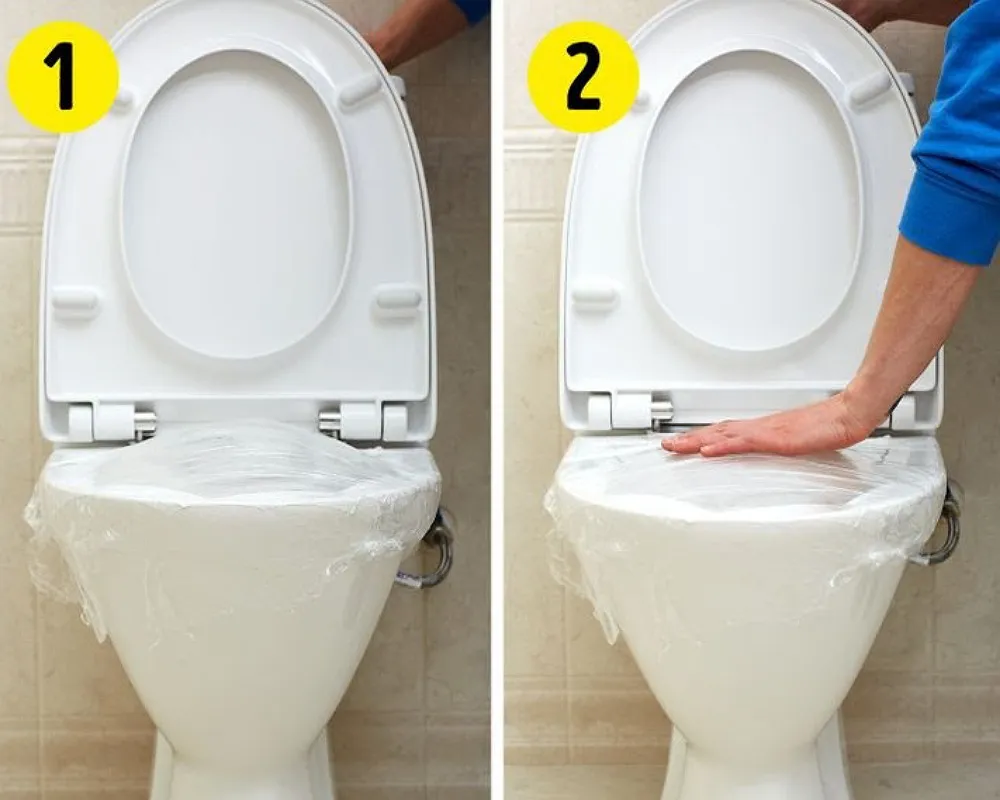 1

2