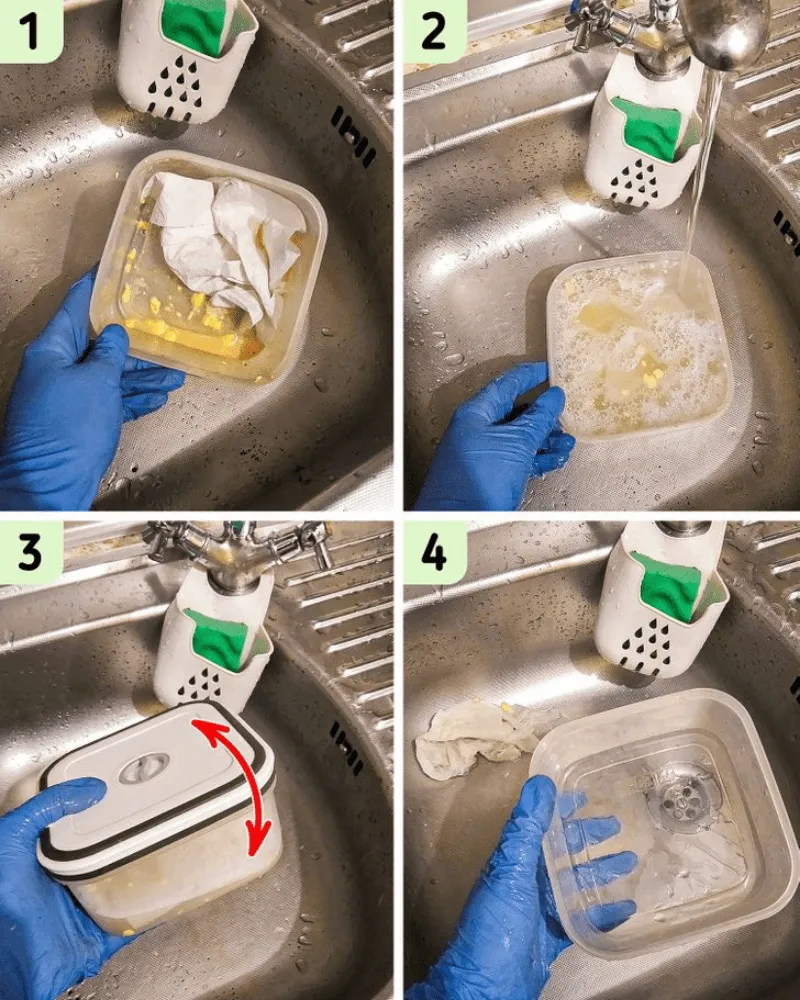 1

2

3

4